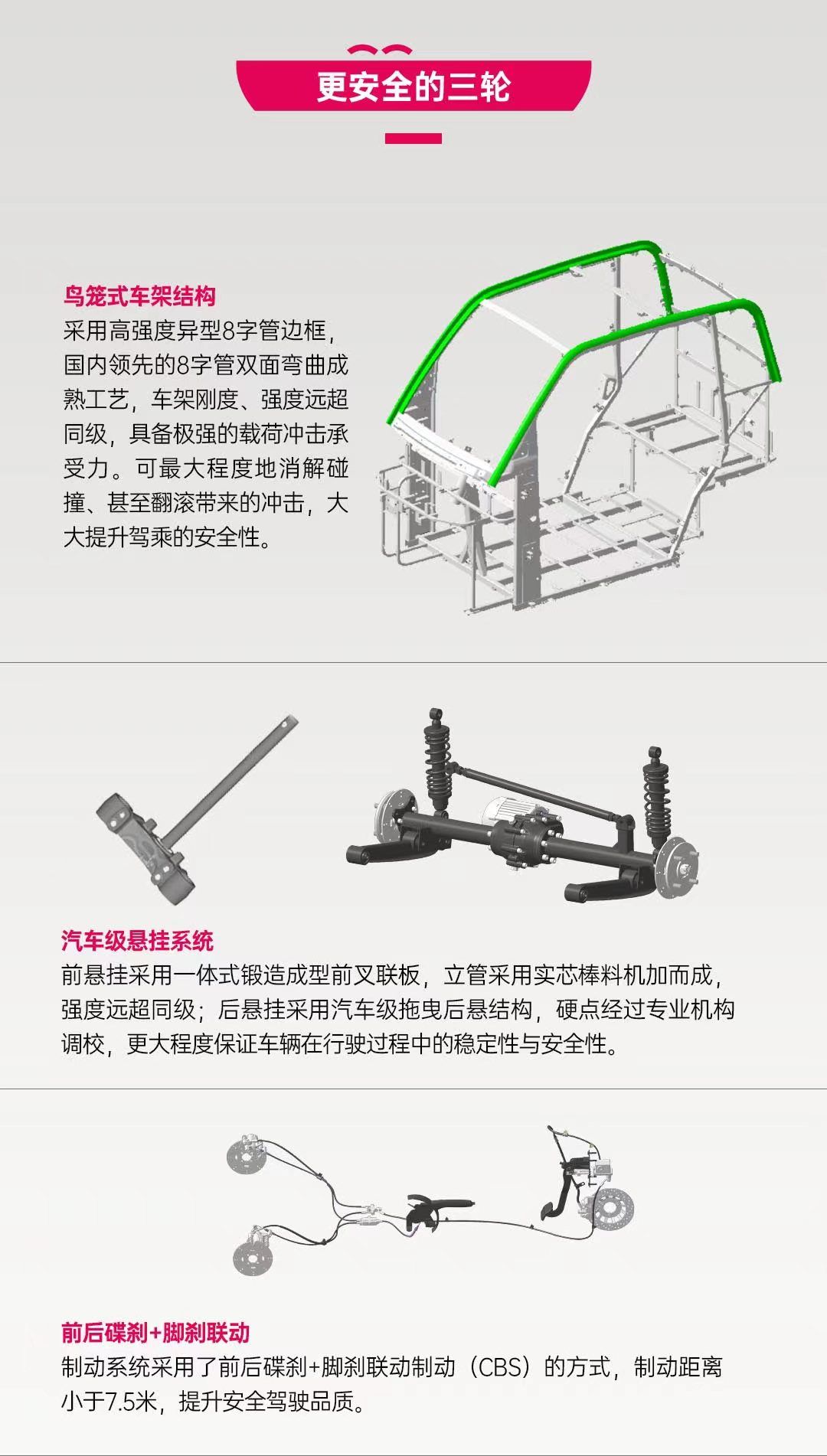 更安全的三轮

鸟笼式车架结构
采用高强度异型8字管边框，国内领先的8字管双面弯曲成熟工艺，车架刚度、强度远超同级，具备极强的载荷冲击承受力。可最大程度地消解碰撞、甚至翻滚带来的冲击，大大提升驾乘的安全性。

汽车级悬挂系统
前悬挂采用一体式锻造成型前叉联板，立管采用实芯棒料机加而成，强度远超同级；后悬挂采用汽车级拖曳后悬结构，硬点经过专业机构调校，更大程度保证车辆在行驶过程中的稳定性与安全性。

前后碟刹+脚刹联动
制动系统采用了前后碟刹+脚刹联动制动（CBS）的方式，制动距离小于7.5米，提升安全驾驶品质。